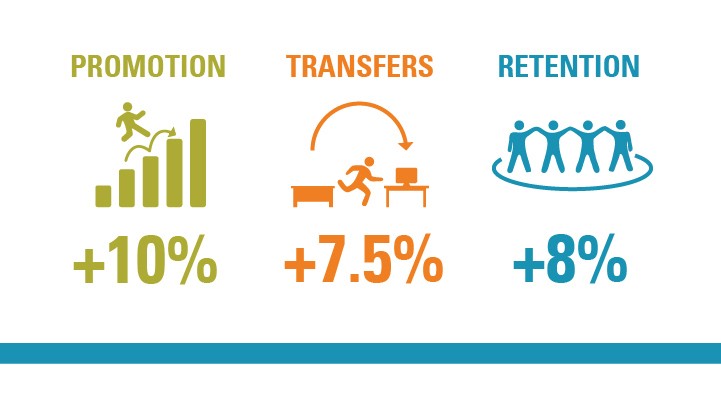 PROMOTION
+10%

TRANSFERS
+7.5%

RETENTION
+8%