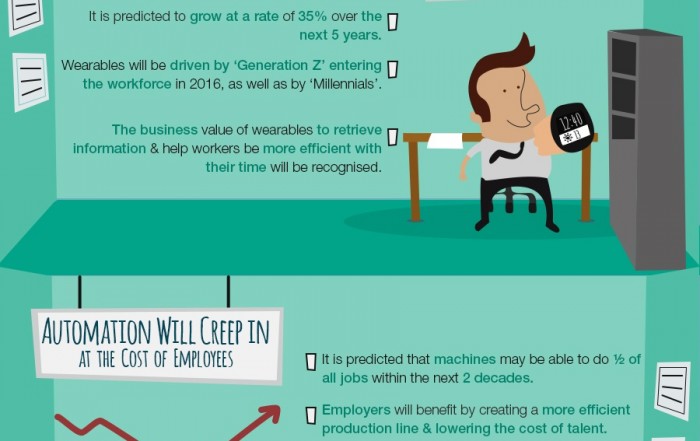 It is predicted to grow at a rate of 35% over the next 5 years.

Wearables will be driven by 'Generation Z' entering the workforce in 2016, as well as by 'Millennials'.

The business value of wearables to retrieve information & help workers be more efficient with their time will be recognised.

12:40

13

AUTOMATION WILL CREEP IN AT THE COST OF EMPLOYEES

It is predicted that machines may be able to do ½ of all jobs within the next 2 decades.

Employers will benefit by creating a more efficient production line & lowering the cost of talent.