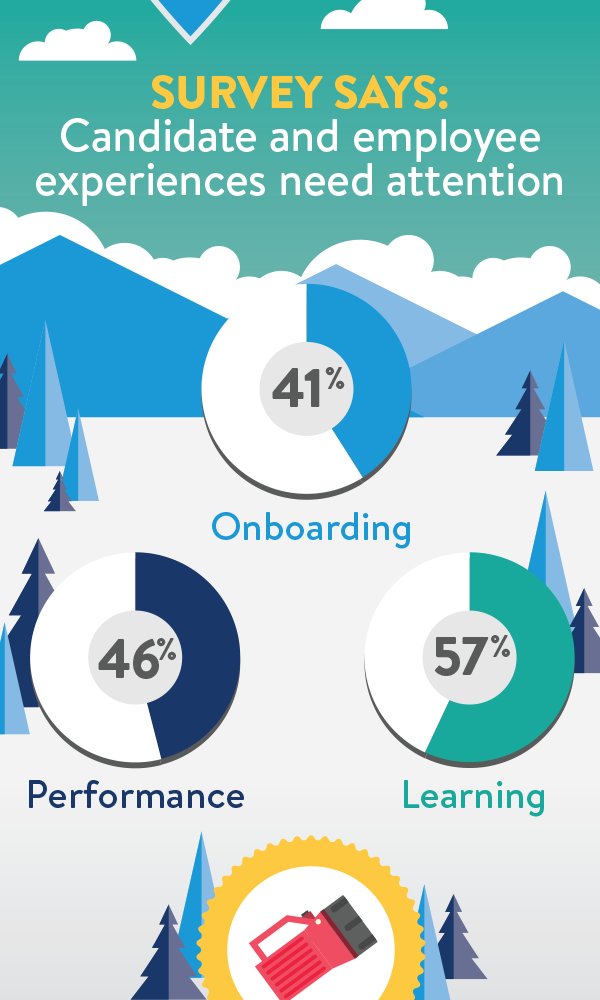 SURVEY SAYS:
Candidate and employee experiences need attention

41%
Onboarding

46%
Performance

57%
Learning