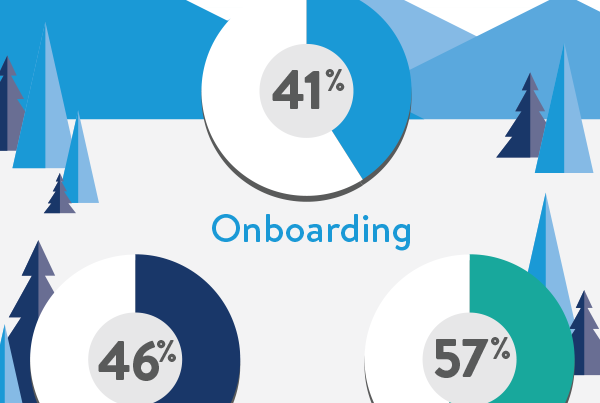 41%

Onboarding

46%

57%