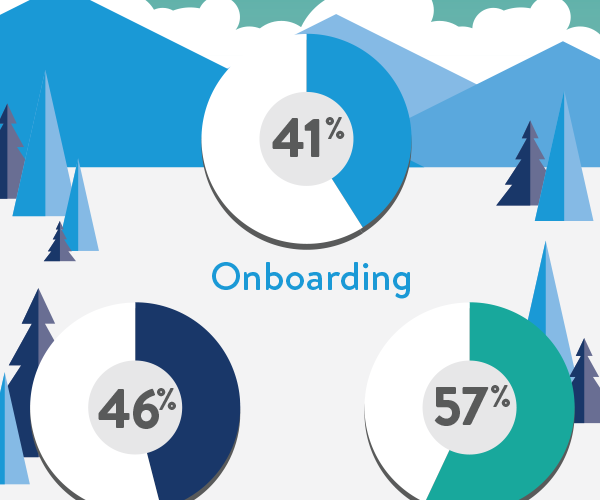 41%

Onboarding

46%

57%